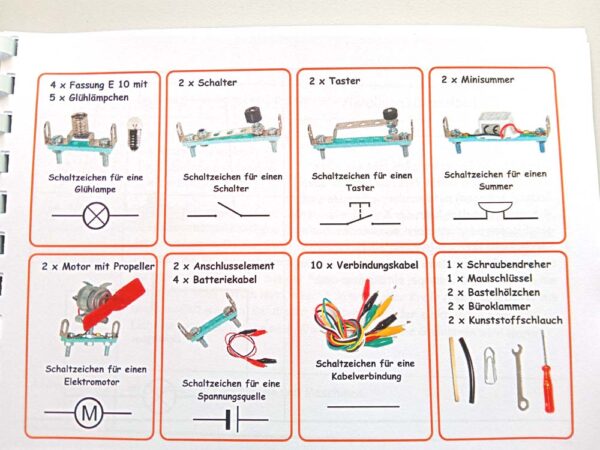 4 x Fassung E 10 mit
5 x Glühlämpchen

Schaltzeichen für eine Glühlampe

2 x Schalter

Schaltzeichen für einen Schalter

2 x Taster

Schaltzeichen für einen Taster

2 x Minisummer

Schaltzeichen für einen Summer

2 x Motor mit Propeller

Schaltzeichen für einen Elektromotor

M

2 x Anschlusselement
4 x Batteriekabel

Schaltzeichen für eine Spannungsquelle

10 x Verbindungskabel

Schaltzeichen für eine Kabelverbindung

1 x Schraubendreher
1 x Maulschlüssel
2 x Bastelhölzchen
2 x Büroklammer
2 x Kunststoffschlauch